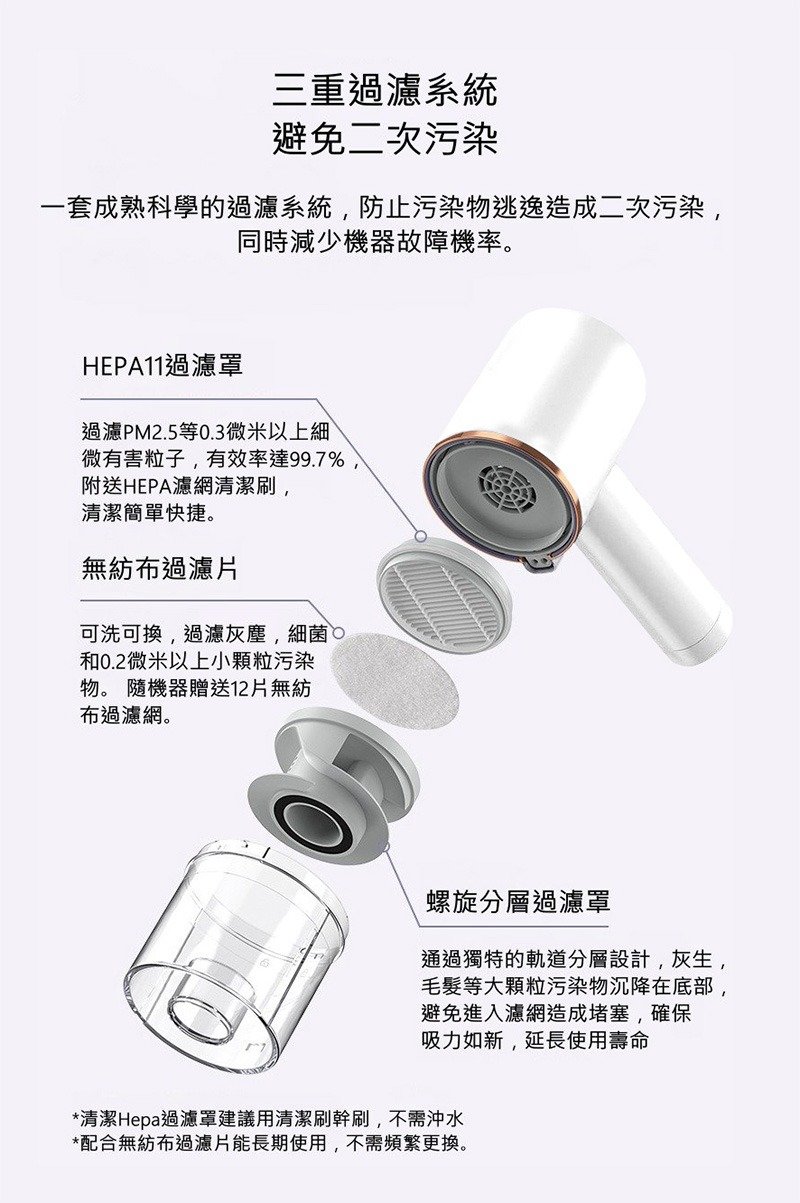 三重過濾系統
避免二次污染

一套成熟科學的過濾系統，防止污染物逃逸造成二次污染，同時減少機器故障機率。

HEPA11過濾罩

過濾PM2.5等0.3微米以上細微有害粒子，有效率達99.7%，附送HEPA濾網清潔刷，清潔簡單快捷。

無紡布過濾片

可洗可換，過濾灰塵，細菌和0.2微米以上小顆粒污染物。 隨機器贈送12片無紡布過濾網。

螺旋分層過濾罩

通過獨特的軌道分層設計，灰生，毛髮等大顆粒污染物沉降在底部，避免進入濾網造成堵塞，確保吸力如新，延長使用壽命

*清潔Hepa過濾罩建議用清潔刷幹刷，不需沖水
*配合無紡布過濾片能長期使用，不需頻繁更換。