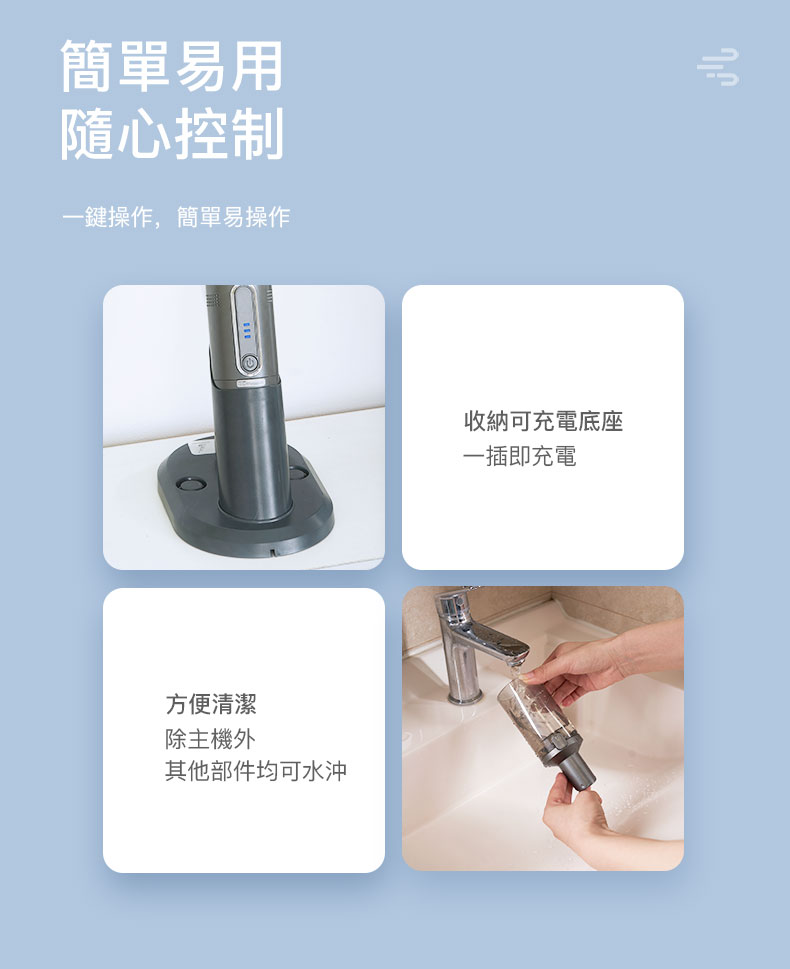 簡單易用
隨心控制

一鍵操作，簡單易操作

收納可充電底座
一插即充電

方便清潔
除主機外
其他部件均可水沖